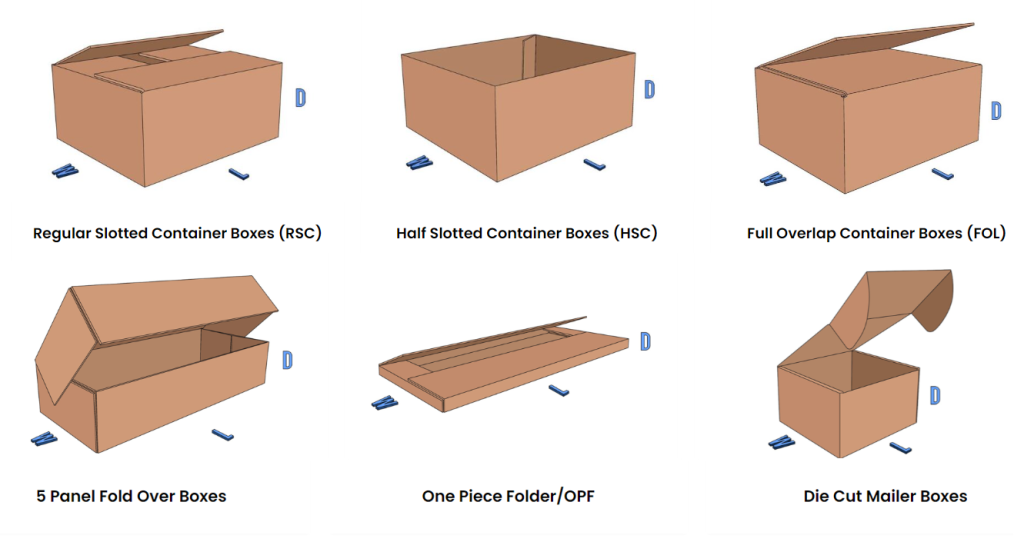 D

W

L

Regular Slotted Container Boxes (RSC)

D

W

L

Half Slotted Container Boxes (HSC)

D

W

L

Full Overlap Container Boxes (FOL)

D

W

L

5 Panel Fold Over Boxes

D

W

L

One Piece Folder/OPF

D

W

L

Die Cut Mailer Boxes