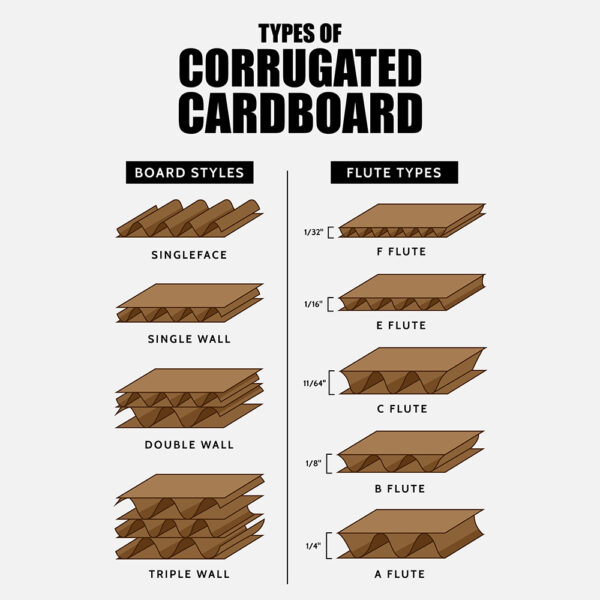 TYPES OF
CORRUGATED
CARDBOARD

BOARD STYLES

SINGLEFACE

SINGLE WALL

DOUBLE WALL

TRIPLE WALL

FLUTE TYPES

1/32"

F FLUTE

1/16"

E FLUTE

11/64"

C FLUTE

1/8"

B FLUTE

1/4"

A FLUTE